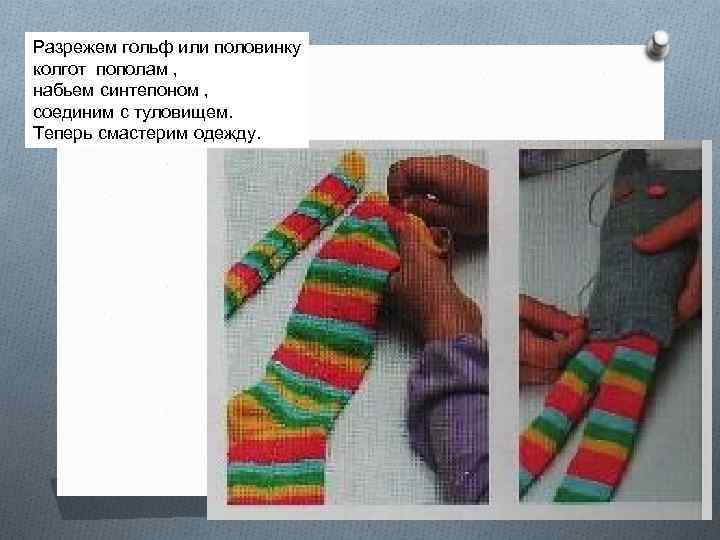 Разрежем гольф или половинку колгот пополам , набьем синтепоном , соединим с туловищем. Теперь смастерим одежду.