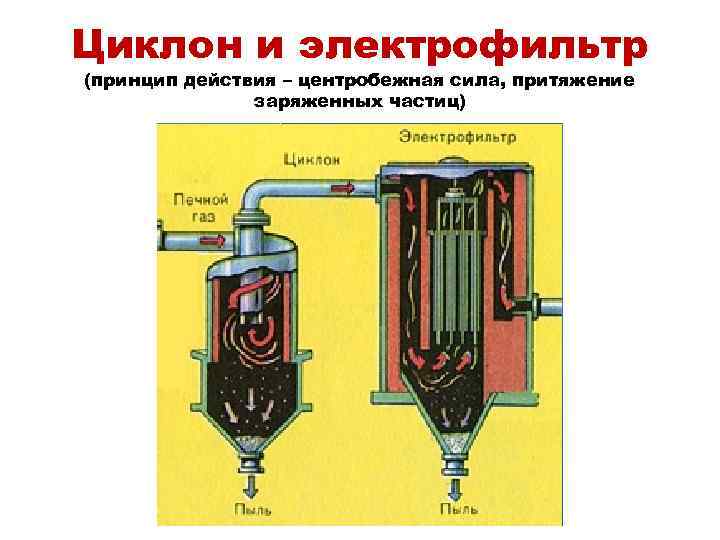 Циклон и электрофильтр
(принцип действия – центробежная сила, притяжение заряженных частиц)

Электрофильтр

Циклон

Печной газ

Пыль

Пыль