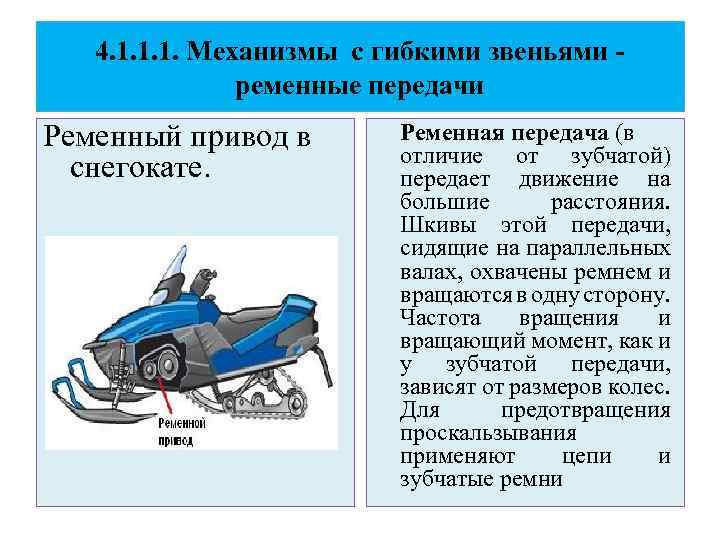 4.1.1.1. Механизмы с гибкими звеньями - ременные передачи

Ременный привод в снегокате.

Ременной привод

Ременная передача (в отличие от зубчатой) передает движение на большие расстояния. Шкивы этой передачи, сидящие на параллельных валах, охвачены ремнем и вращаются в одну сторону. Частота вращения и вращающий момент, как и у зубчатой передачи, зависят от размеров колес. Для предотвращения проскальзывания применяют цепи и зубчатые ремни