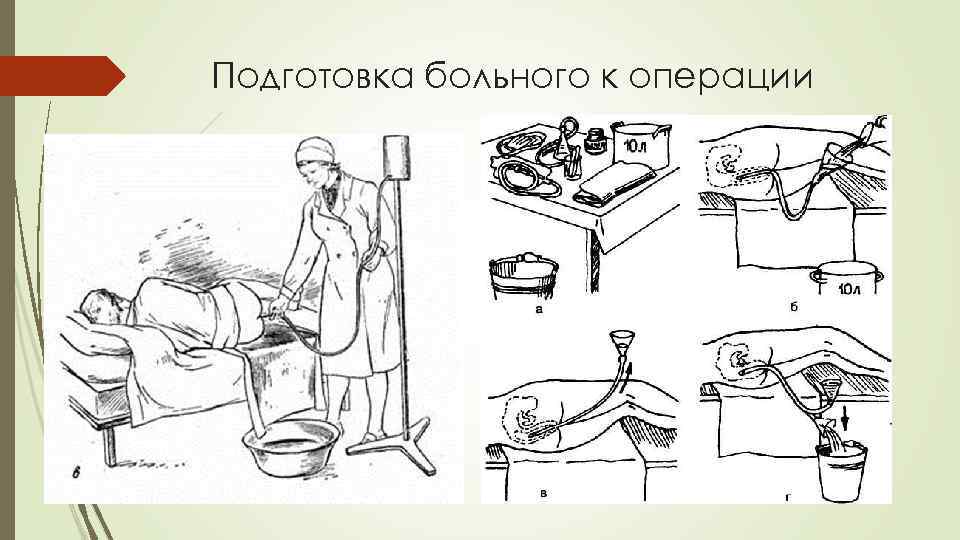 Подготовка больного к операции

в

10л

а

10л

б

в

г