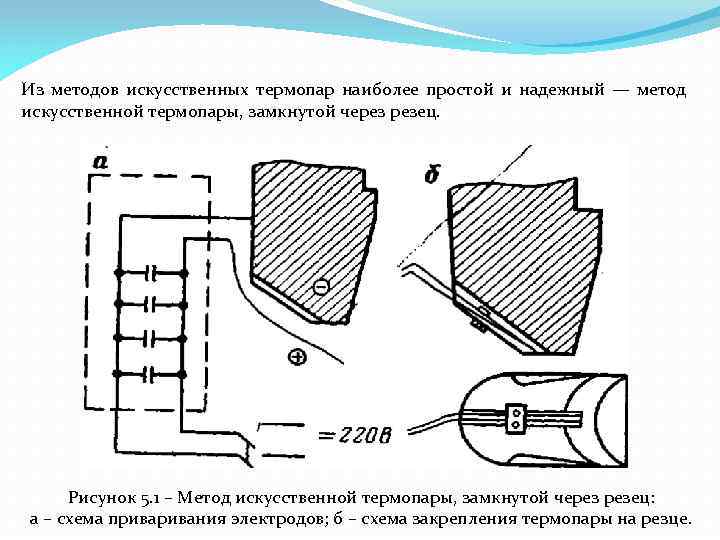 Из методов искусственных термопар наиболее простой и надежный — метод искусственной термопары, замкнутой через резец.

а

б

=220В

Рисунок 5.1 – Метод искусственной термопары, замкнутой через резец:
а – схема приваривания электродов; б – схема закрепления термопары на резце.