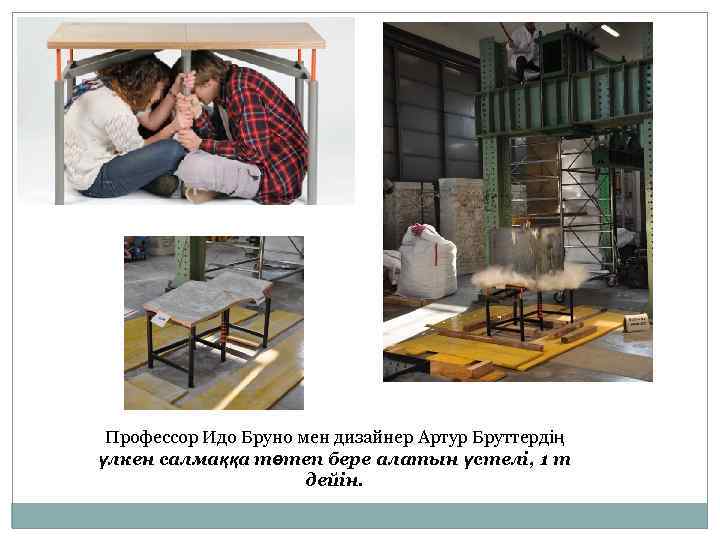 Профессор Идо Бруно мен дизайнер Артур Бруттердің үлкен салмаққа төтеп бере алатын үстелі, 1 т дейін.