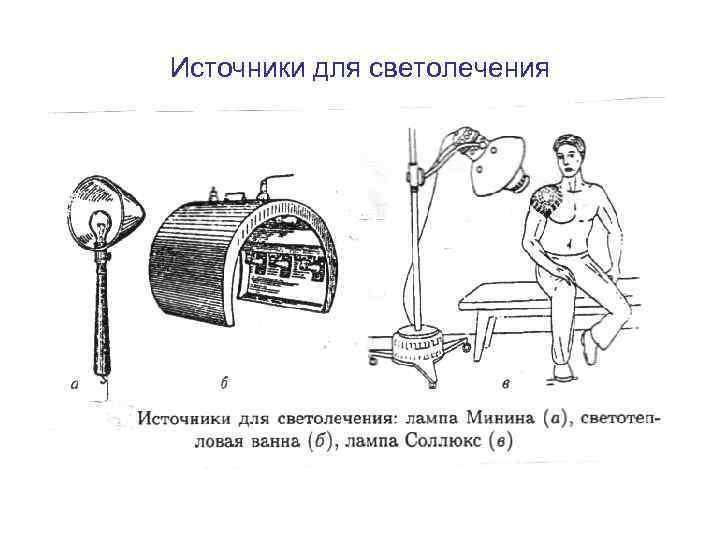 Источники для светолечения

а

б

в

Источники для светолечения: лампа Минина (а), светотепловая ванна (б), лампа Соллюкс (в)