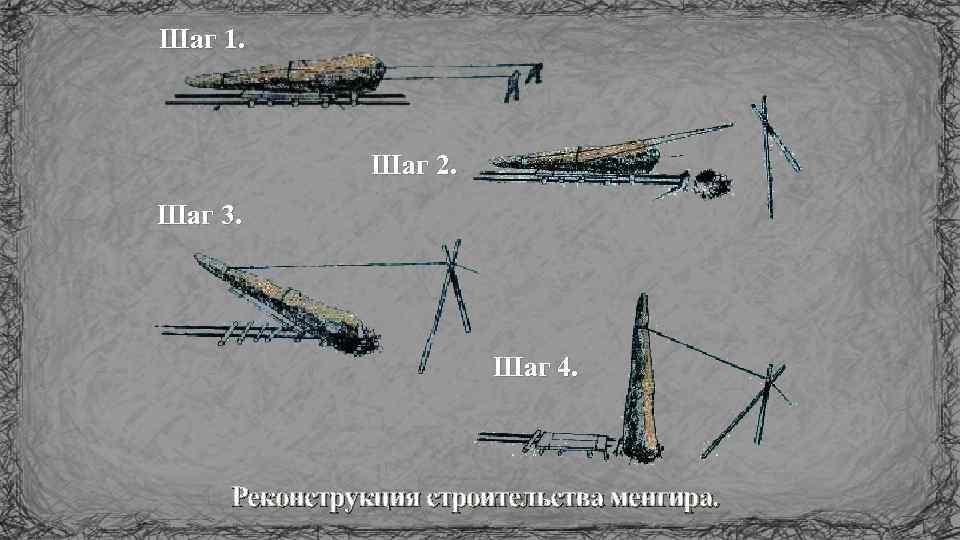 Шаг 1.

Шаг 2.

Шаг 3.

Шаг 4.

Реконструкция строительства менгира.