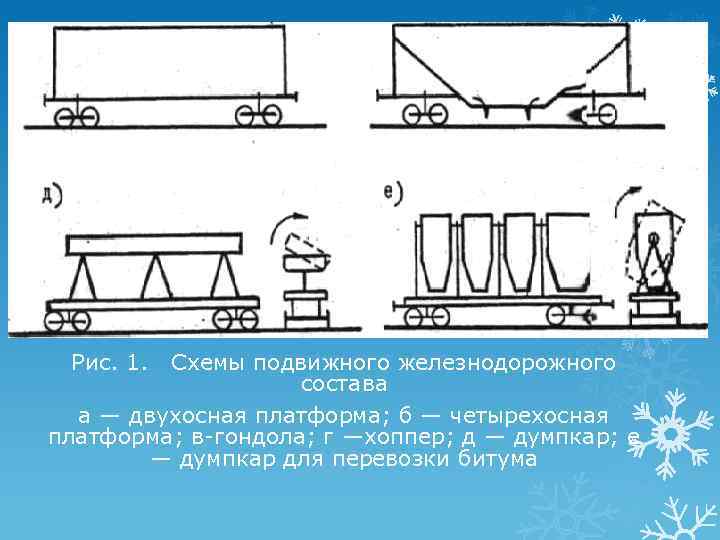 д)

е)

Рис. 1. Схемы подвижного железнодорожного состава

а — двухосная платформа; б — четырехосная платформа; в-гондола; г —хоппер; д — думпкар; е — думпкар для перевозки битума