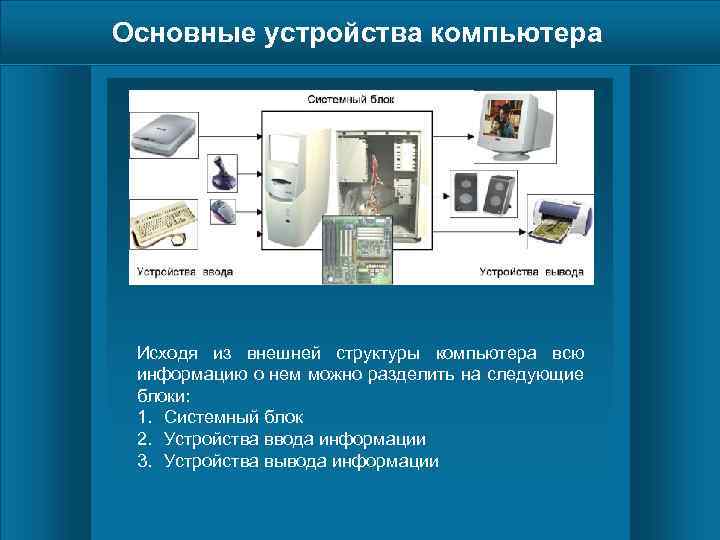 Основные устройства компьютера

Системный блок

Устройства ввода

Устройства вывода

Исходя из внешней структуры компьютера всю информацию о нем можно разделить на следующие блоки:
1. Системный блок
2. Устройства ввода информации
3. Устройства вывода информации