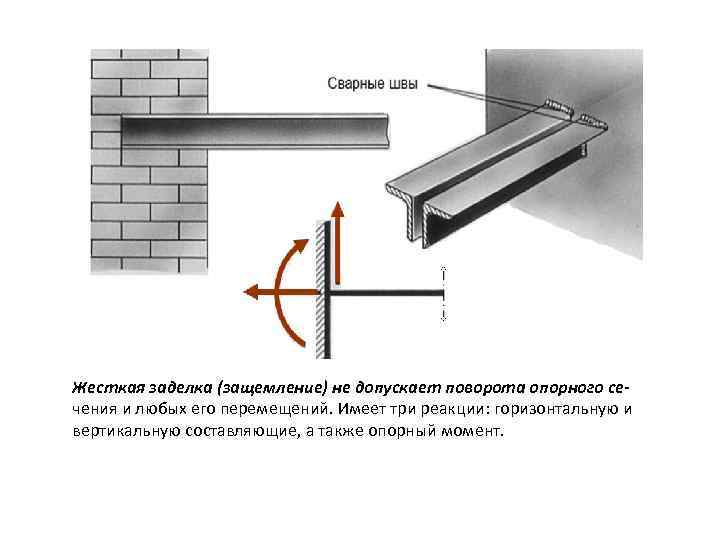 Сварные швы

Жесткая заделка (защемление) не допускает поворота опорного сечения и любых его перемещений. Имеет три реакции: горизонтальную и вертикальную составляющие, а также опорный момент.