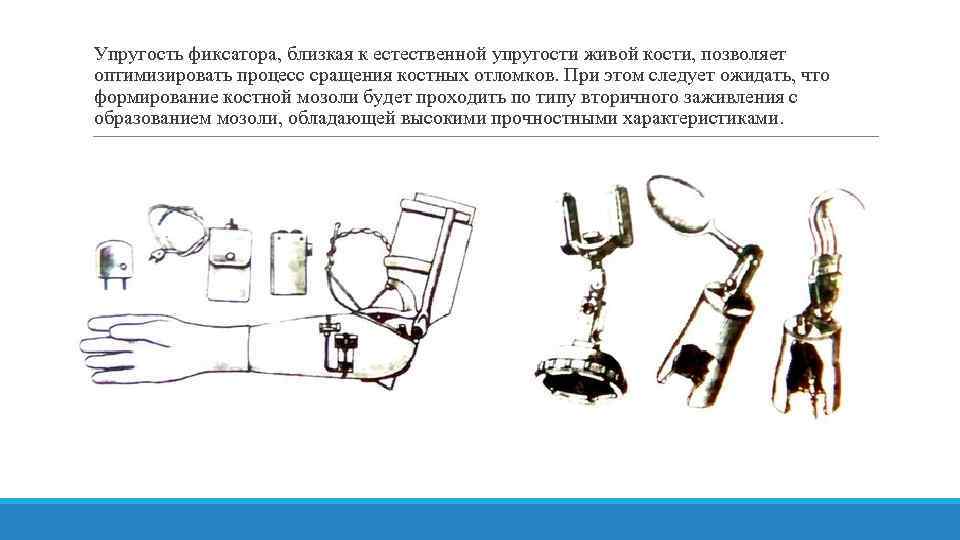 Упругость фиксатора, близкая к естественной упругости живой кости, позволяет оптимизировать процесс сращения костных отломков. При этом следует ожидать, что формирование костной мозоли будет проходить по типу вторичного заживления с образованием мозоли, обладающей высокими прочностными характеристиками.