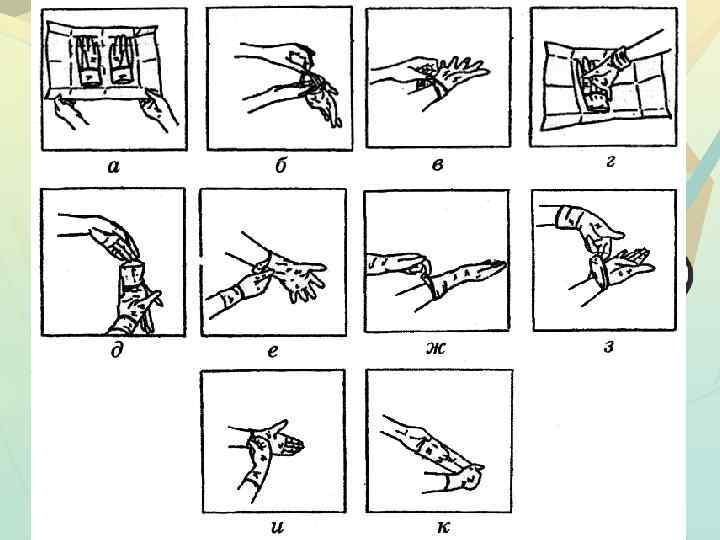 а б в г

д е ж з

и к