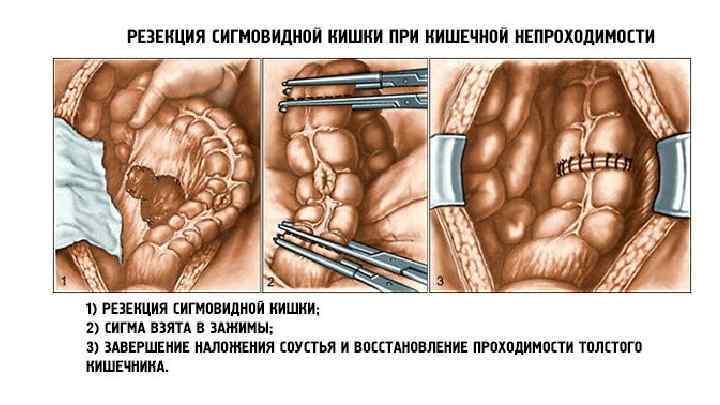 РЕЗЕКЦИЯ СИГМОВИДНОЙ КИШКИ ПРИ КИШЕЧНОЙ НЕПРОХОДИМОСТИ

1

2

3

1) РЕЗЕКЦИЯ СИГМОВИДНОЙ КИШКИ;
2) СИГМА ВЗЯТА В ЗАЖИМЫ;
3) ЗАВЕРШЕНИЕ НАЛОЖЕНИЯ СОУСТЬЯ И ВОССТАНОВЛЕНИЕ ПРОХОДИМОСТИ ТОЛСТОГО КИШЕЧНИКА.