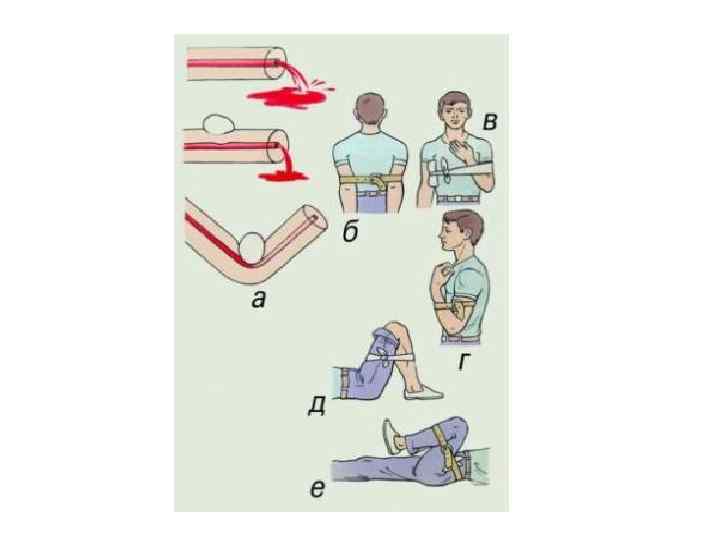 в
б
а
г
д
е