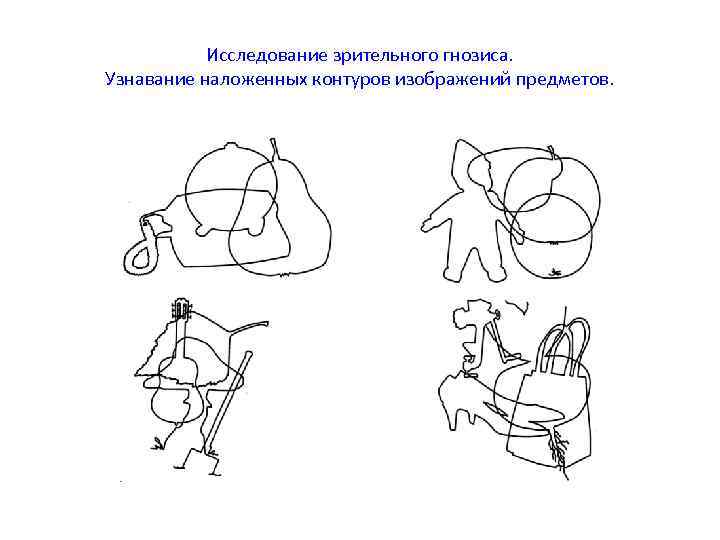 Исследование зрительного гнозиса.
Узнавание наложенных контуров изображений предметов.