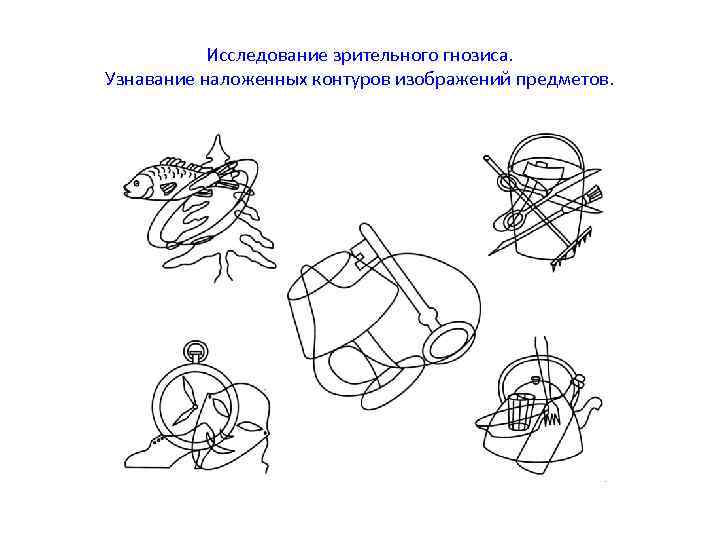 Исследование зрительного гнозиса.
Узнавание наложенных контуров изображений предметов.