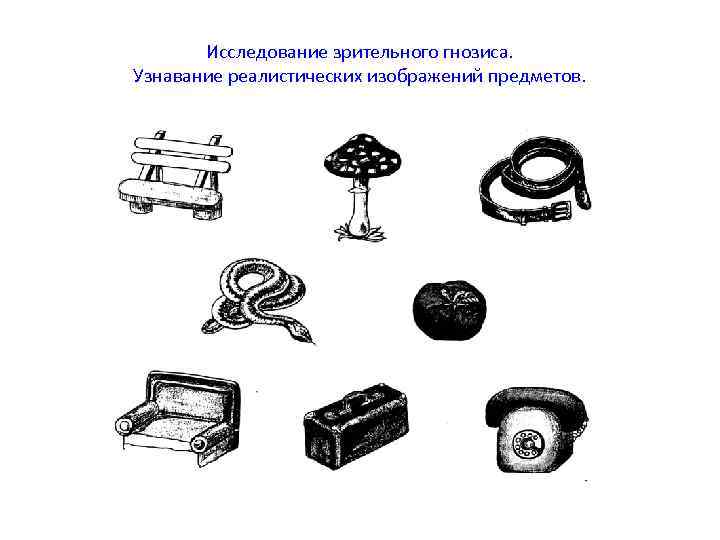 Исследование зрительного гнозиса.
Узнавание реалистических изображений предметов.