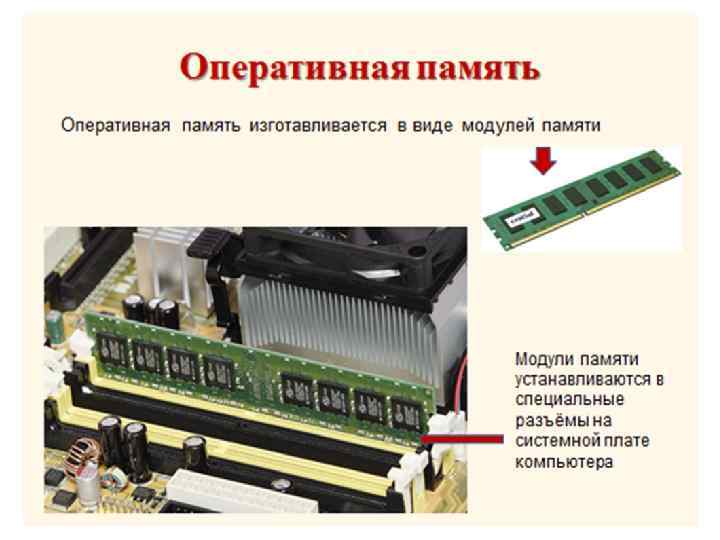 Оперативная память

Оперативная память изготавливается в виде модулей памяти

crucial

Модули памяти устанавливаются в специальные разъёмы на системной плате компьютера