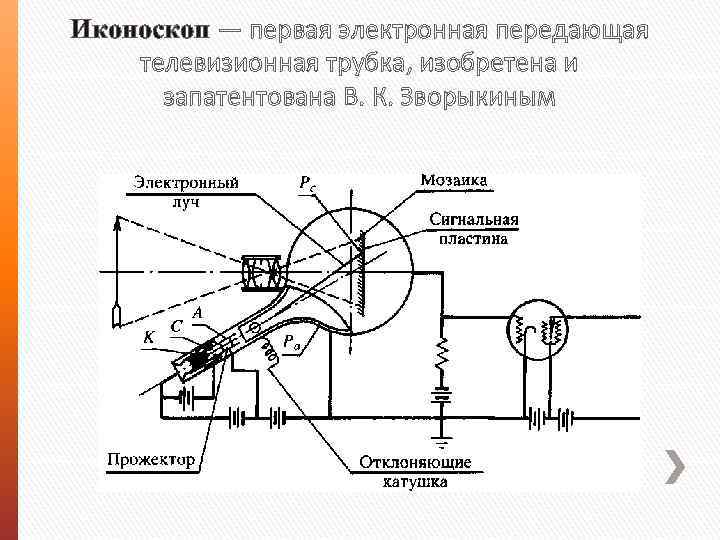 Иконоскоп — первая электронная передающая телевизионная трубка, изобретена и запатентована В. К. Зворыкиным

Электронный луч

$P_c$

Мозаика

Сигнальная пластина

A

C

K

$P_a$

Прожектор

Отклоняющие катушка