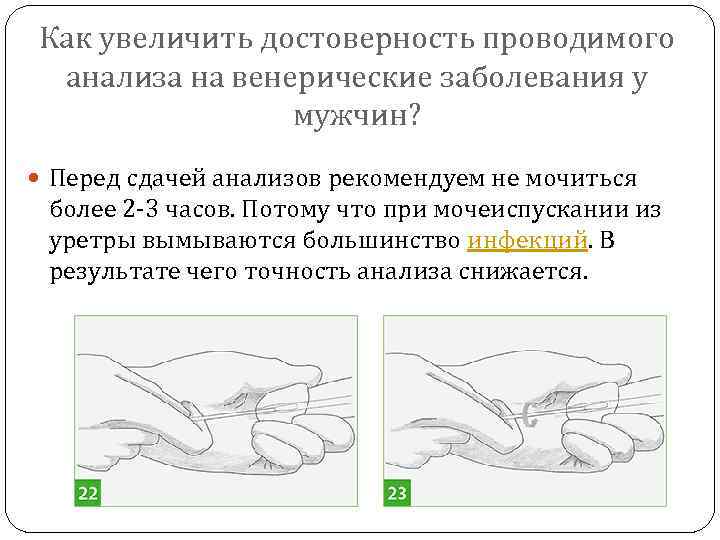 Как увеличить достоверность проводимого анализа на венерические заболевания у мужчин?

Перед сдачей анализов рекомендуем не мочиться более 2-3 часов. Потому что при мочеиспускании из уретры вымываются большинство инфекций. В результате чего точность анализа снижается.

22

23