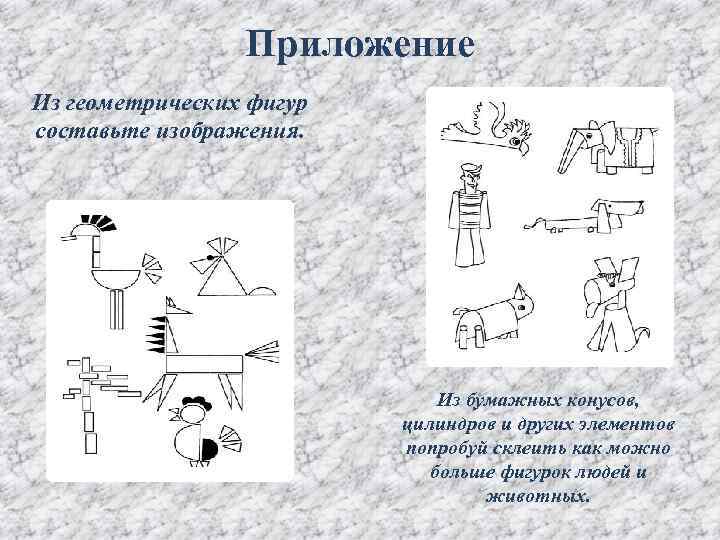 Приложение

Из геометрических фигур составьте изображения.

Из бумажных конусов, цилиндров и других элементов попробуй склеить как можно больше фигурок людей и животных.