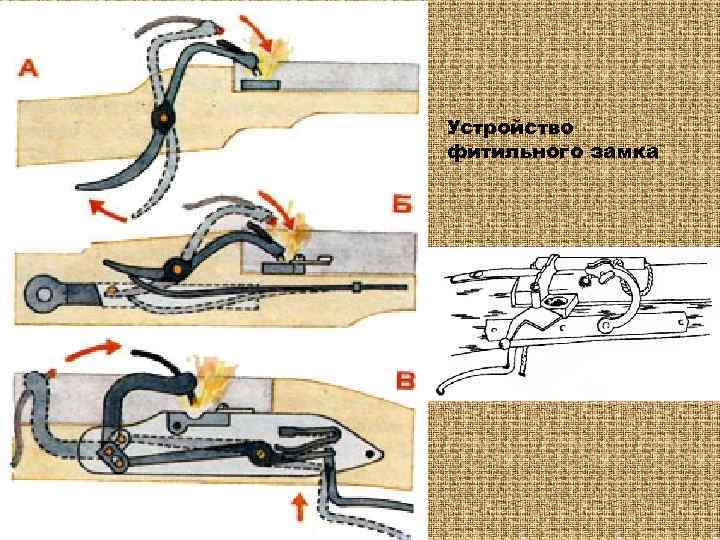 А

Б

В

Устройство фитильного замка