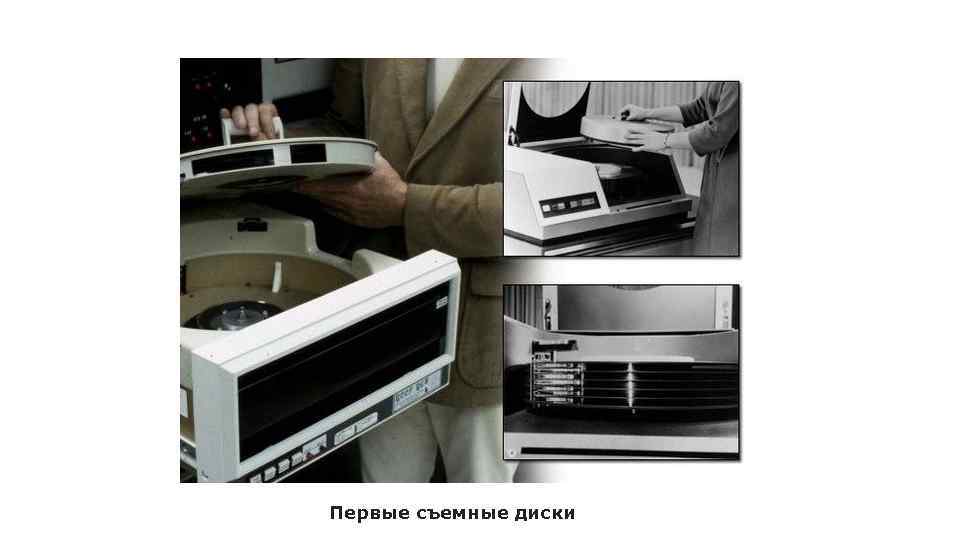 Первые съемные диски