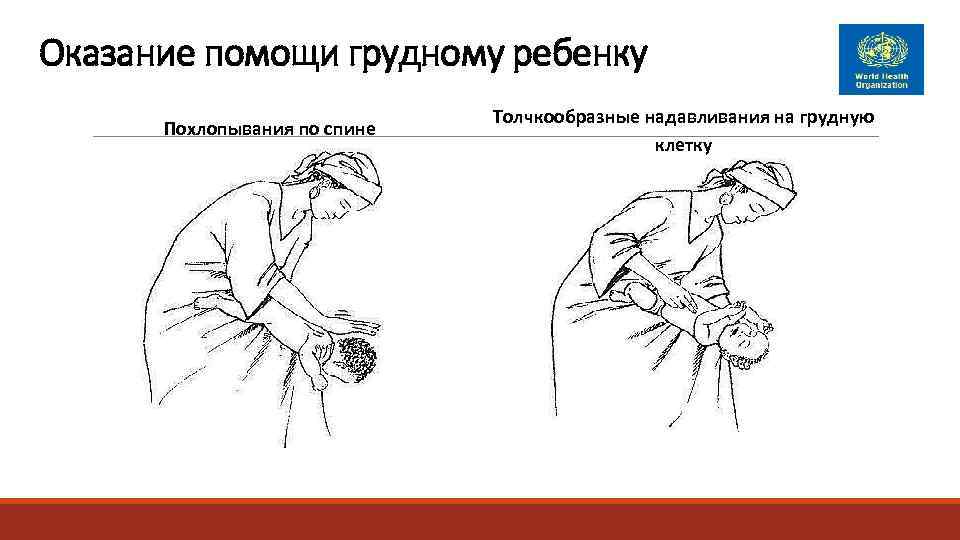 Оказание помощи грудному ребенку

World Health Organization

Похлопывания по спине

Толчкообразные надавливания на грудную клетку