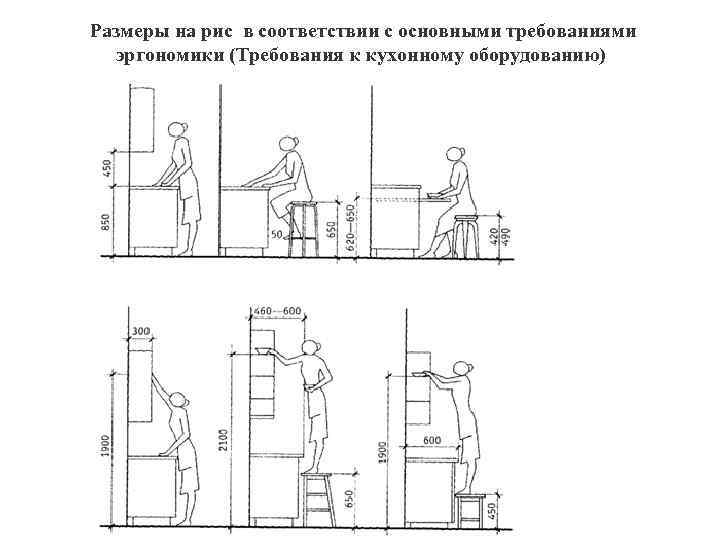 Размеры на рис в соответствии с основными требованиями эргономики (Требования к кухонному оборудованию)

450
850
50
650
620—650
420
490

300
1900
460—600
2100
650
1900
600
450