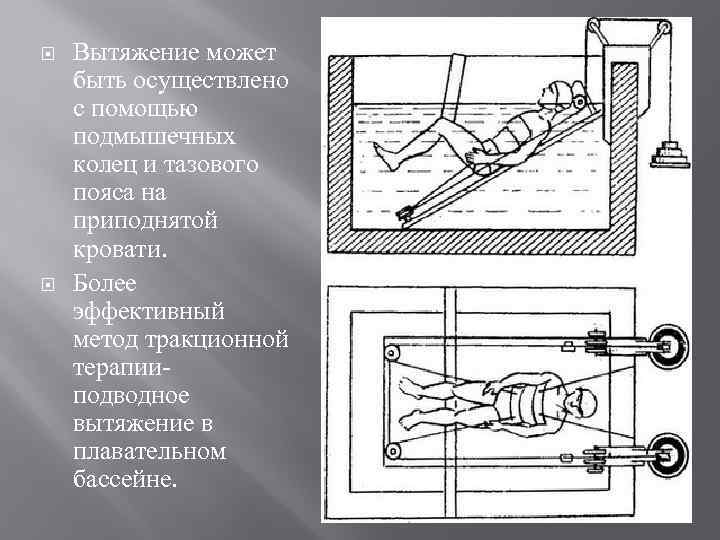 Вытяжение может быть осуществлено с помощью подмышечных колец и тазового пояса на приподнятой кровати.

Более эффективный метод тракционной терапии- подводное вытяжение в плавательном бассейне.