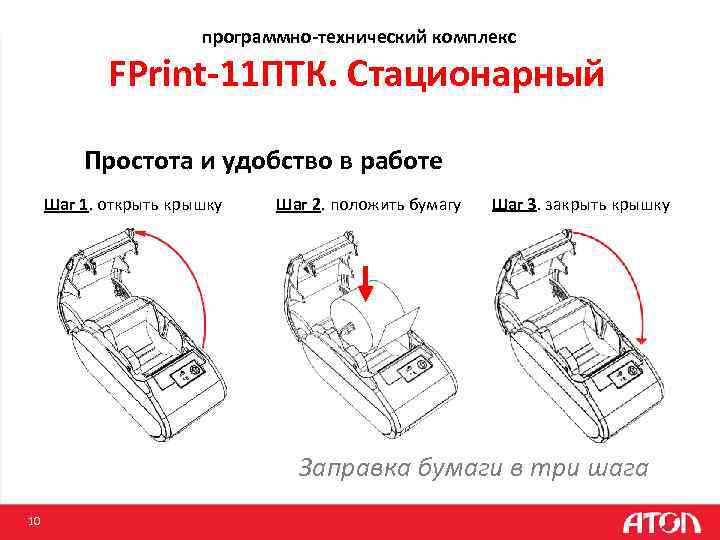 программно-технический комплекс

FPrint-11ПТК. Стационарный

Простота и удобство в работе

Шаг 1. открыть крышку

Шаг 2. положить бумагу

Шаг 3. закрыть крышку

Заправка бумаги в три шага

10

АТОЛ