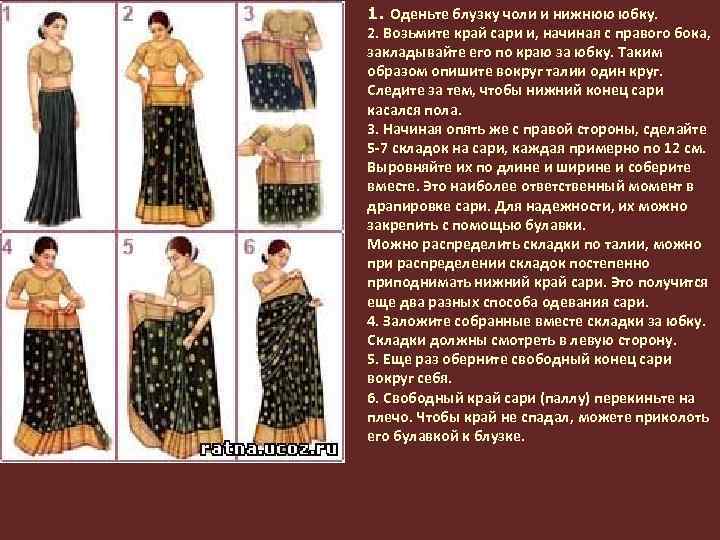 1
2
3
4
5
6
ratna.ucoz.ru

1. Оденьте блузку чоли и нижнюю юбку.
2. Возьмите край сари и, начиная с правого бока, закладывайте его по краю за юбку. Таким образом опишите вокруг талии один круг. Следите за тем, чтобы нижний конец сари касался пола.
3. Начиная опять же с правой стороны, сделайте 5-7 складок на сари, каждая примерно по 12 см. Выровняйте их по длине и ширине и соберите вместе. Это наиболее ответственный момент в драпировке сари. Для надежности, их можно закрепить с помощью булавки.
Можно распределить складки по талии, можно при распределении складок постепенно приподнимать нижний край сари. Это получится еще два разных способа одевания сари.
4. Заложите собранные вместе складки за юбку. Складки должны смотреть в левую сторону.
5. Еще раз оберните свободный конец сари вокруг себя.
6. Свободный край сари (паллу) перекиньте на плечо. Чтобы край не спадал, можете приколоть его булавкой к блузке.