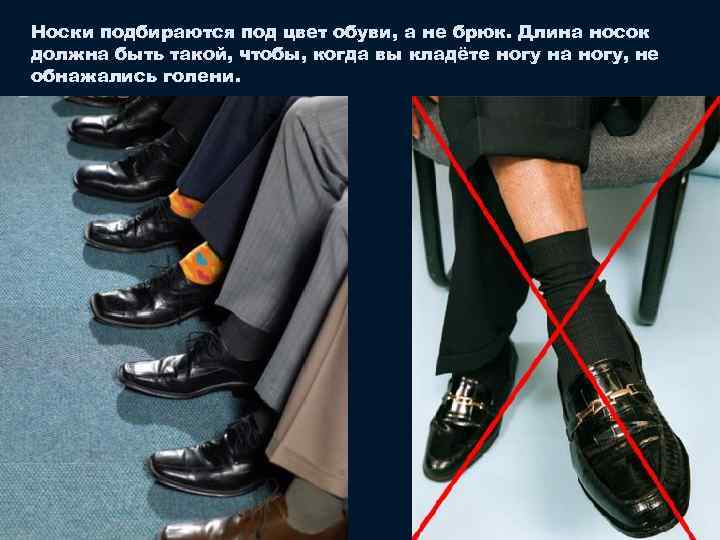 Носки подбираются под цвет обуви, а не брюк. Длина носок должна быть такой, чтобы, когда вы кладёте ногу на ногу, не обнажались голени.