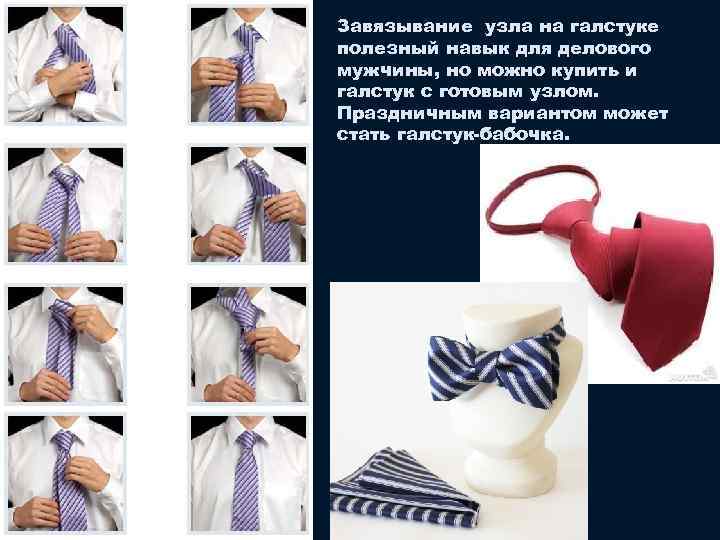 Завязывание  узла на галстуке полезный навык для делового мужчины, но можно купить и галстук с готовым узлом. Праздничным вариантом может стать галстук-бабочка.