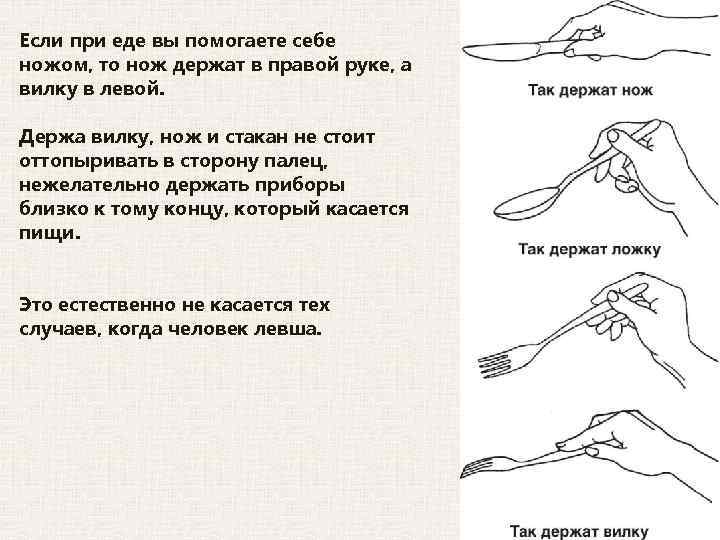 Если при еде вы помогаете себе ножом, то нож держат в правой руке, а вилку в левой.

Держа вилку, нож и стакан не стоит оттопыривать в сторону палец, нежелательно держать приборы близко к тому концу, который касается пищи.

Это естественно не касается тех случаев, когда человек левша.

Так держат нож

Так держат ложку

Так держат вилку