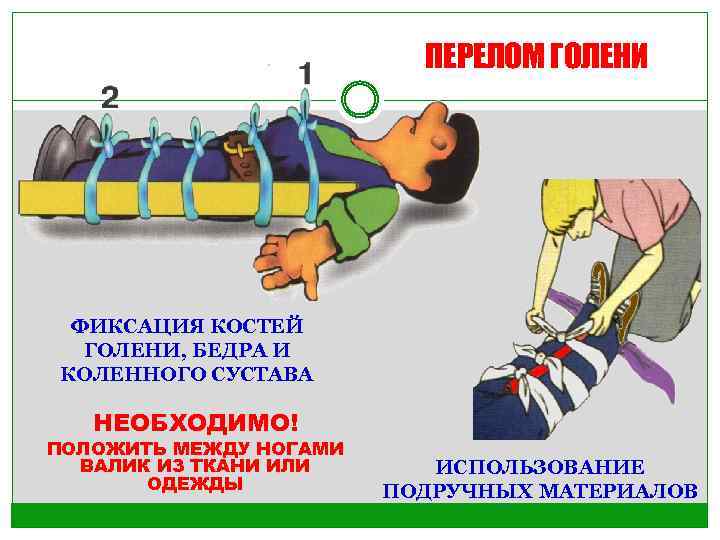 ПЕРЕЛОМ ГОЛЕНИ

2

1

ФИКСАЦИЯ КОСТЕЙ ГОЛЕНИ, БЕДРА И КОЛЕННОГО СУСТАВА

НЕОБХОДИМО!

ПОЛОЖИТЬ МЕЖДУ НОГАМИ ВАЛИК ИЗ ТКАНИ ИЛИ ОДЕЖДЫ

ИСПОЛЬЗОВАНИЕ ПОДРУЧНЫХ МАТЕРИАЛОВ