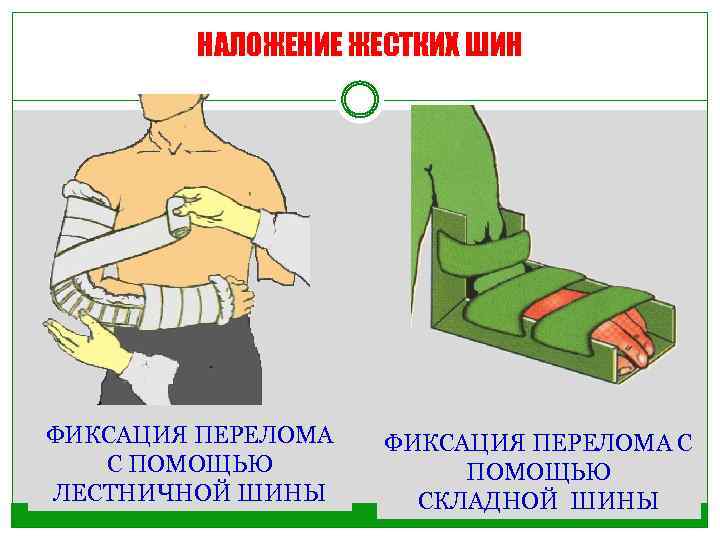 НАЛОЖЕНИЕ ЖЕСТКИХ ШИН

ФИКСАЦИЯ ПЕРЕЛОМА С ПОМОЩЬЮ ЛЕСТНИЧНОЙ ШИНЫ

ФИКСАЦИЯ ПЕРЕЛОМА С ПОМОЩЬЮ СКЛАДНОЙ ШИНЫ