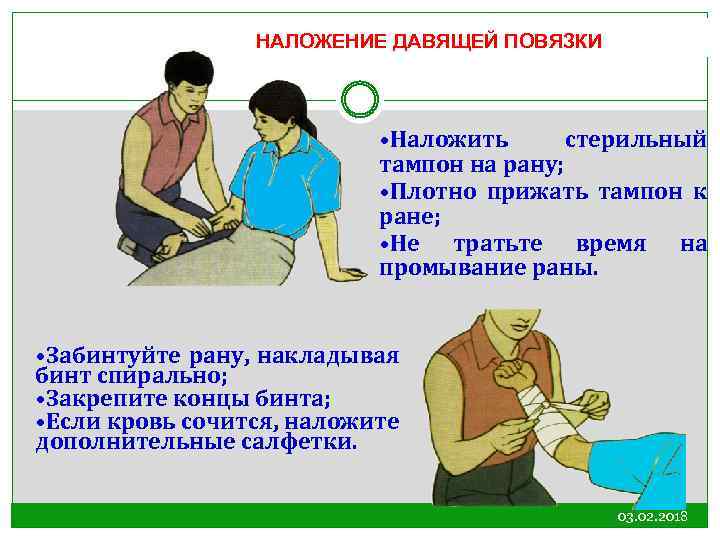 НАЛОЖЕНИЕ ДАВЯЩЕЙ ПОВЯЗКИ

•Наложить стерильный тампон на рану;
•Плотно прижать тампон к ране;
•Не тратьте время на промывание раны.

•Забинтуйте рану, накладывая бинт спирально;
•Закрепите концы бинта;
•Если кровь сочится, наложите дополнительные салфетки.

03.02.2018