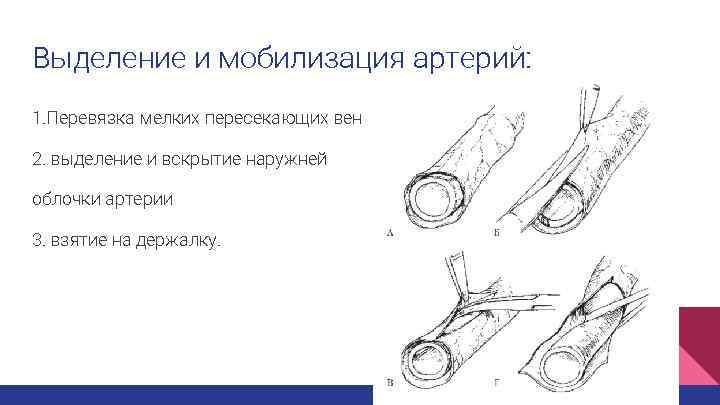 Выделение и мобилизация артерий:

1.Перевязка мелких пересекающих вен

2. выделение и вскрытие наружней облочки артерии

3. взятие на держалку.

А

Б

В

Г