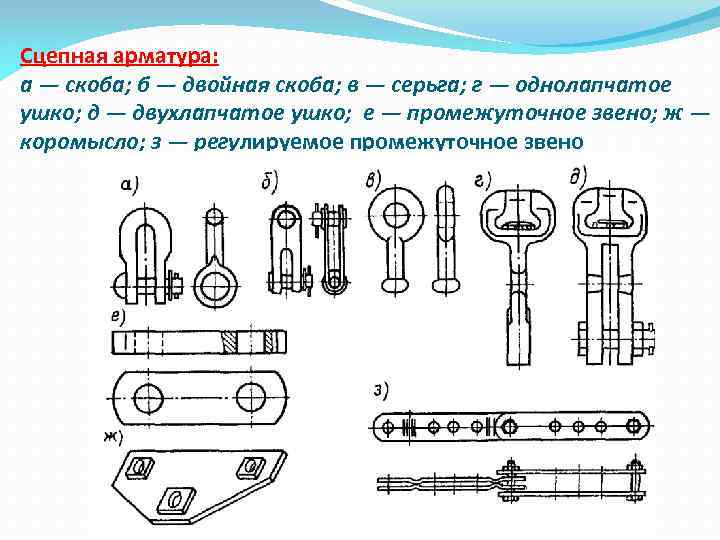 Сцепная арматура:
а — скоба; б — двойная скоба; в — серьга; г — однолапчатое ушко; д — двухлапчатое ушко; е — промежуточное звено; ж — коромысло; з — регулируемое промежуточное звено

а)

б)

в)

г)

д)

е)

ж)

з)