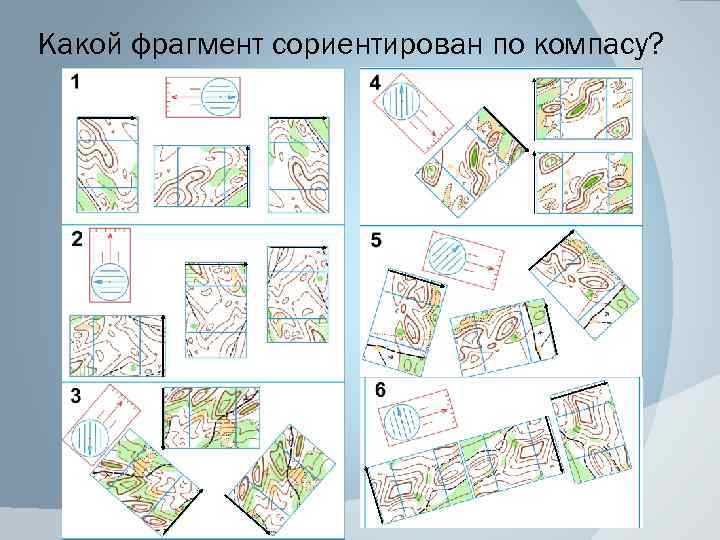 Какой фрагмент сориентирован по компасу?

1

2

3

4

5

6