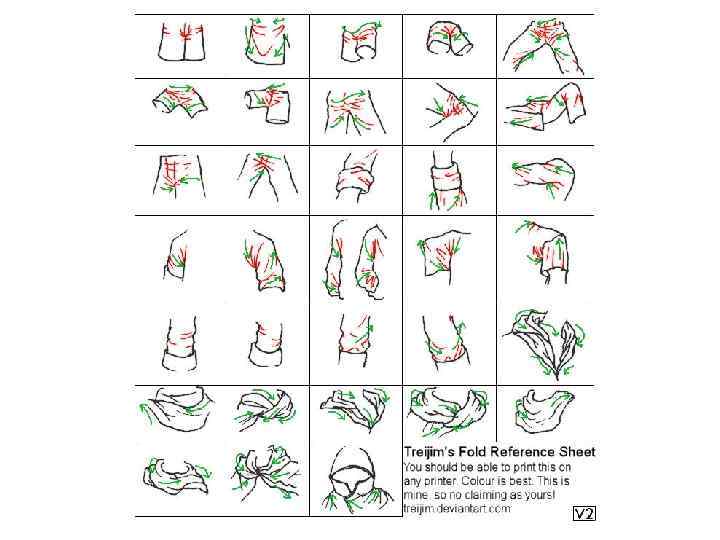 Treijim's Fold Reference Sheet

You should be able to print this on any printer. Colour is best. This is mine, so no claiming as yours! treijim.deviantart.com

V2