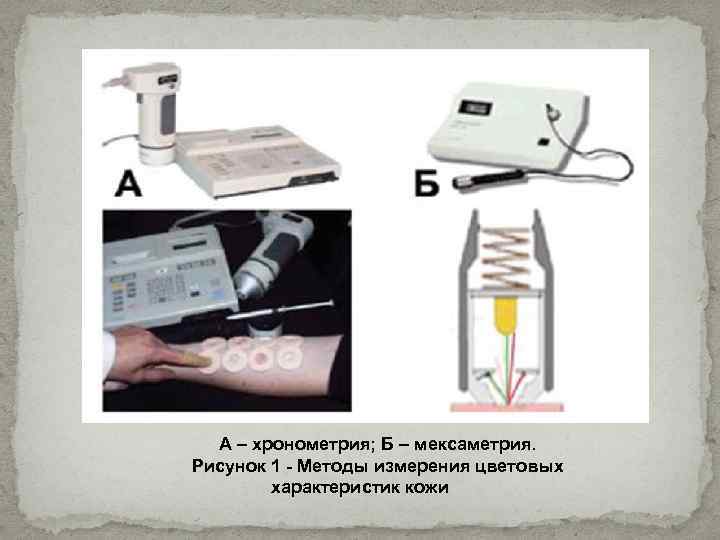 А

Б

А – хронометрия; Б – мексаметрия.
Рисунок 1 - Методы измерения цветовых характеристик кожи