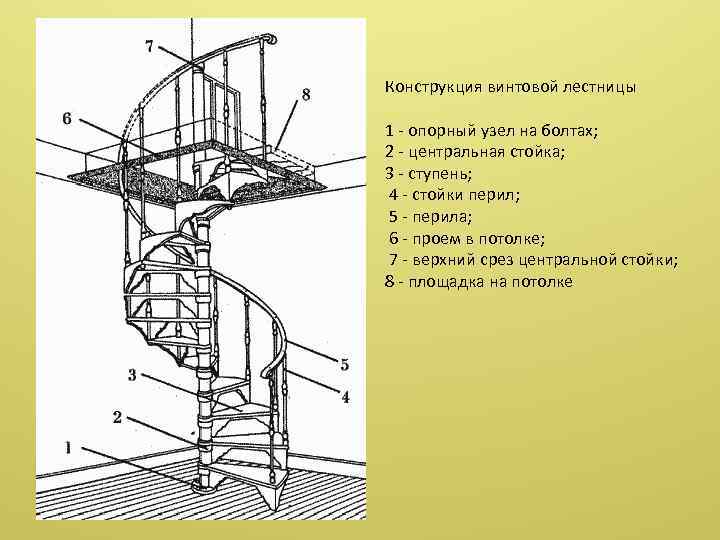 7
8
6
5
3
4
2
1

Конструкция винтовой лестницы

1 - опорный узел на болтах;
2 - центральная стойка;
3 - ступень;
4 - стойки перил;
5 - перила;
6 - проем в потолке;
7 - верхний срез центральной стойки;
8 - площадка на потолке