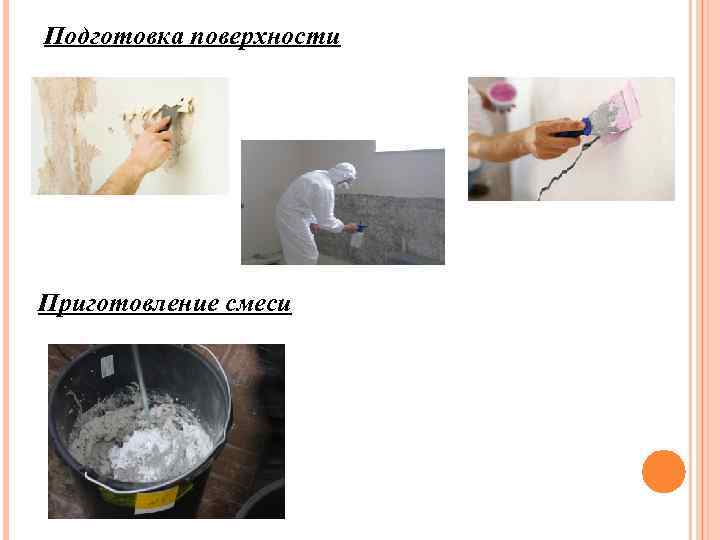 Подготовка поверхности

Приготовление смеси