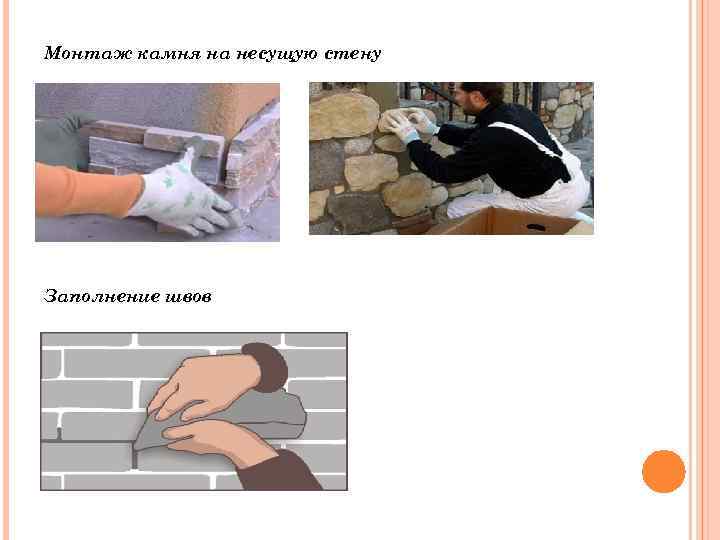 Монтаж камня на несущую стену

Заполнение швов