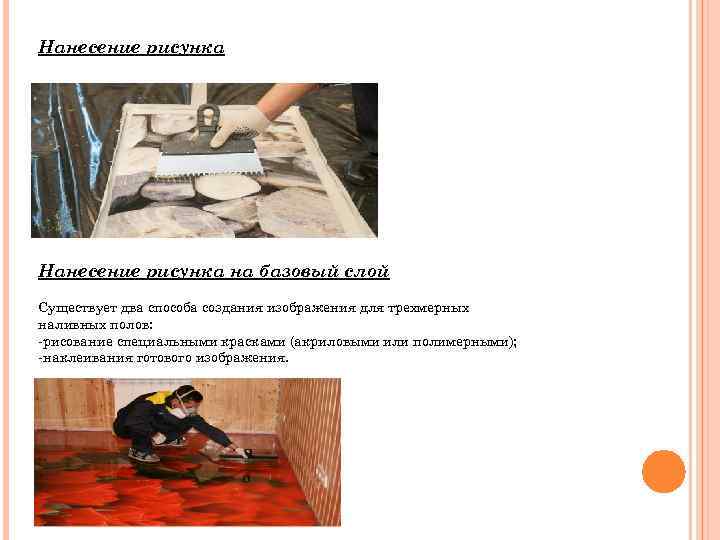 Нанесение рисунка

Нанесение рисунка на базовый слой

Существует два способа создания изображения для трехмерных наливных полов:
-рисование специальными красками (акриловыми или полимерными);
-наклеивания готового изображения.