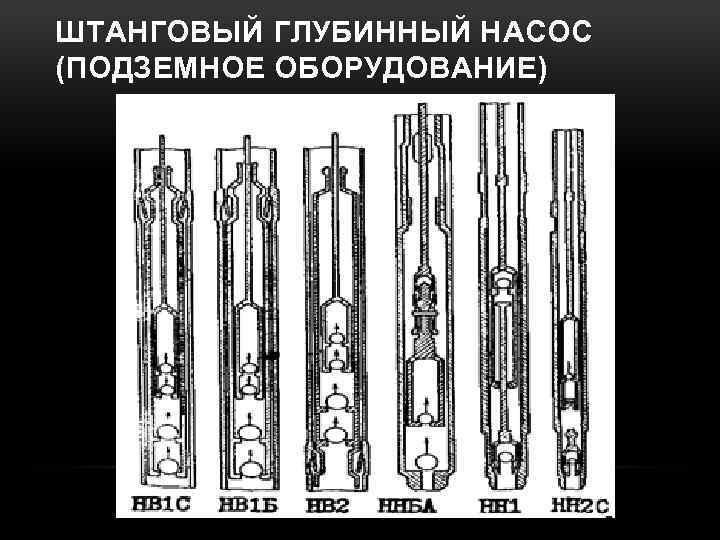 ШТАНГОВЫЙ ГЛУБИННЫЙ НАСОС (ПОДЗЕМНОЕ ОБОРУДОВАНИЕ)

НВ1С НВ1Б НВ2 ННБА НН1 НН2С