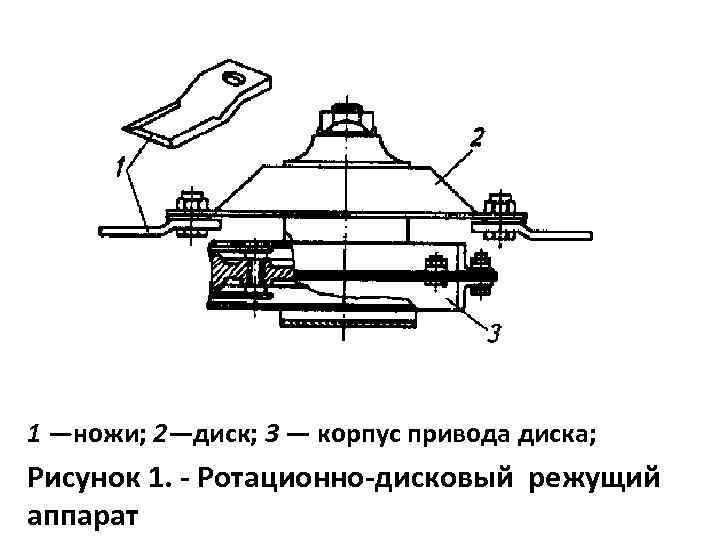 1
2
3

1 —ножи; 2—диск; 3 — корпус привода диска;

Рисунок 1. - Ротационно-дисковый режущий аппарат