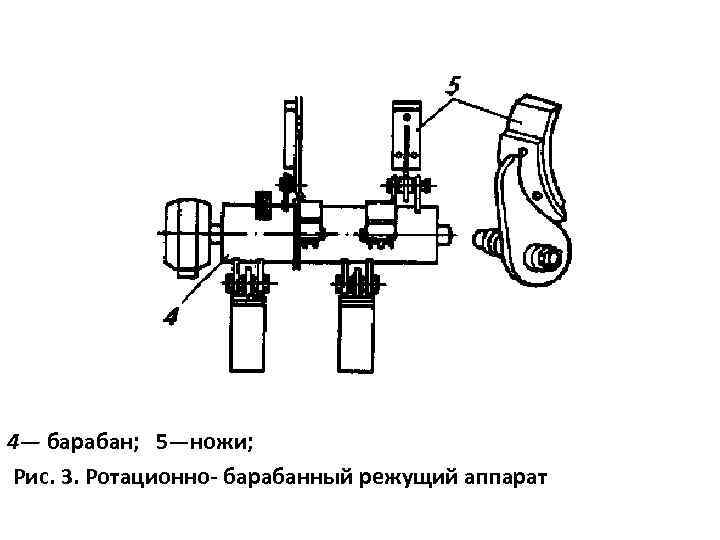 5

4

4— барабан; 5—ножи;

Рис. 3. Ротационно- барабанный режущий аппарат