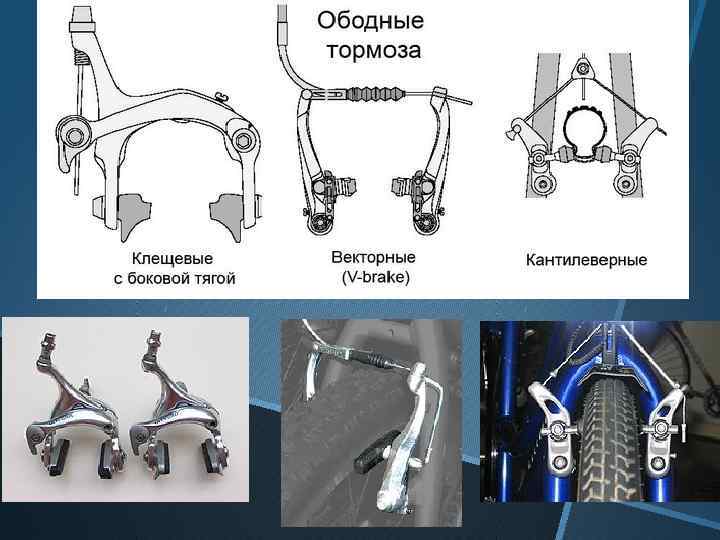 Ободные тормоза

Клещевые с боковой тягой

Векторные (V-brake)

Кантилеверные