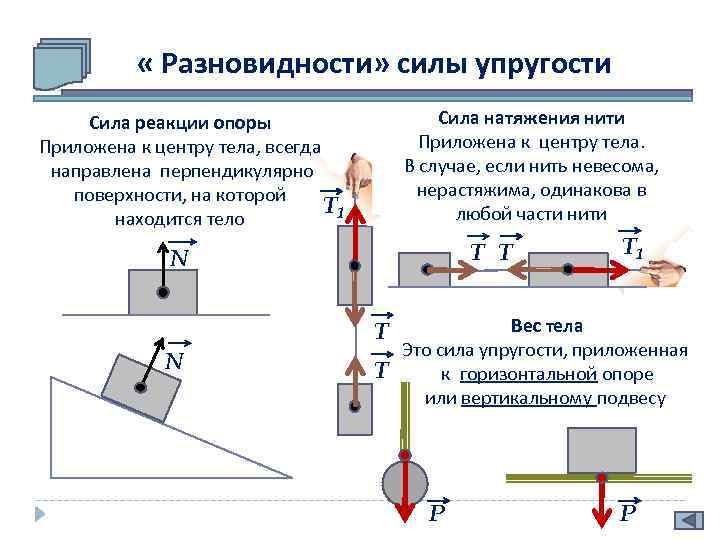 « Разновидности» силы упругости

Сила реакции опоры
Приложена к центру тела, всегда направлена перпендикулярно поверхности, на которой находится тело

$\vec{N}$

$\vec{N}$

$\vec{T_1}$

$\vec{T}$

$\vec{T}$

Сила натяжения нити
Приложена к центру тела.
В случае, если нить невесома, нерастяжима, одинакова в любой части нити

$\vec{T}$ $\vec{T}$ $\vec{T_1}$

Вес тела
Это сила упругости, приложенная к горизонтальной опоре или вертикальному подвесу

$\vec{P}$

$\vec{P}$