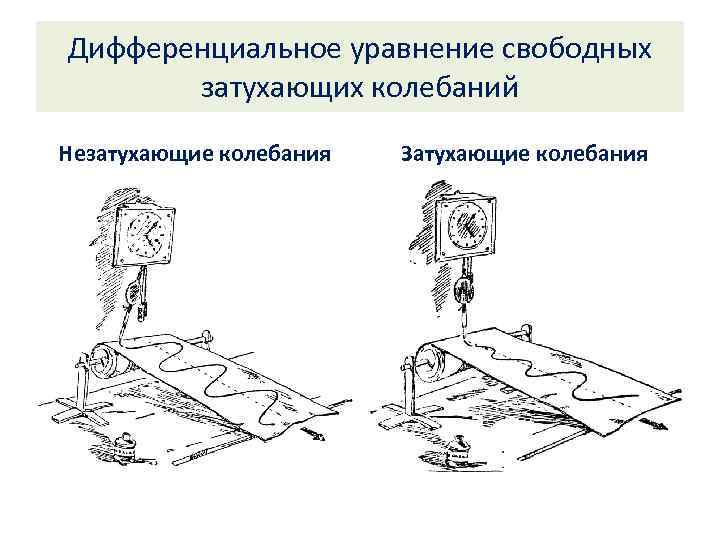 Дифференциальное уравнение свободных затухающих колебаний

Незатухающие колебания

Затухающие колебания